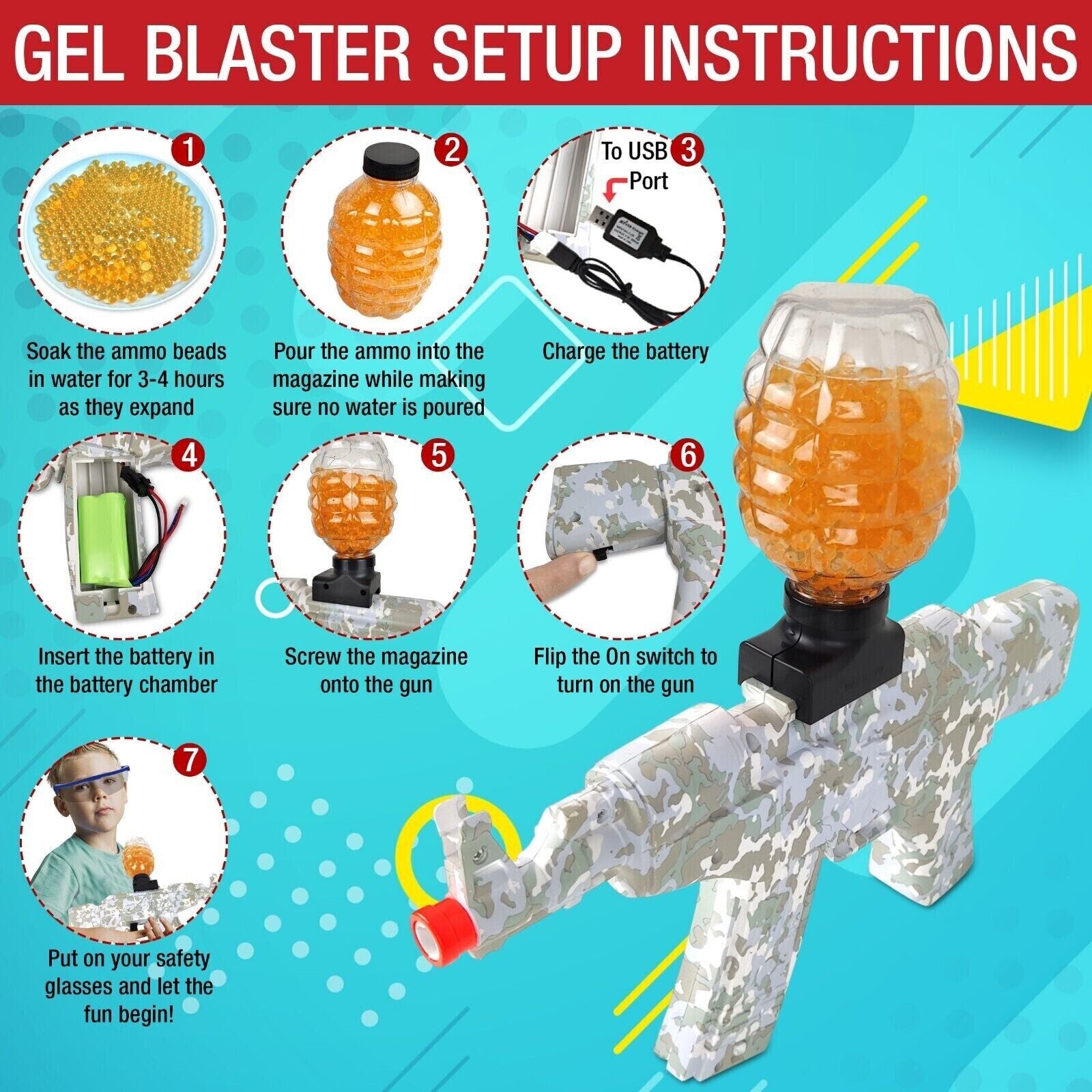 GEL BLASTER SETUP INSTRUCTIONS

1
Soak the ammo beads in water for 3-4 hours as they expand

2
Pour the ammo into the magazine while making sure no water is poured

To USB Port
3
Charge the battery

4
Insert the battery in the battery chamber

5
Screw the magazine onto the gun

6
Flip the On switch to turn on the gun

7
Put on your safety glasses and let the fun begin!