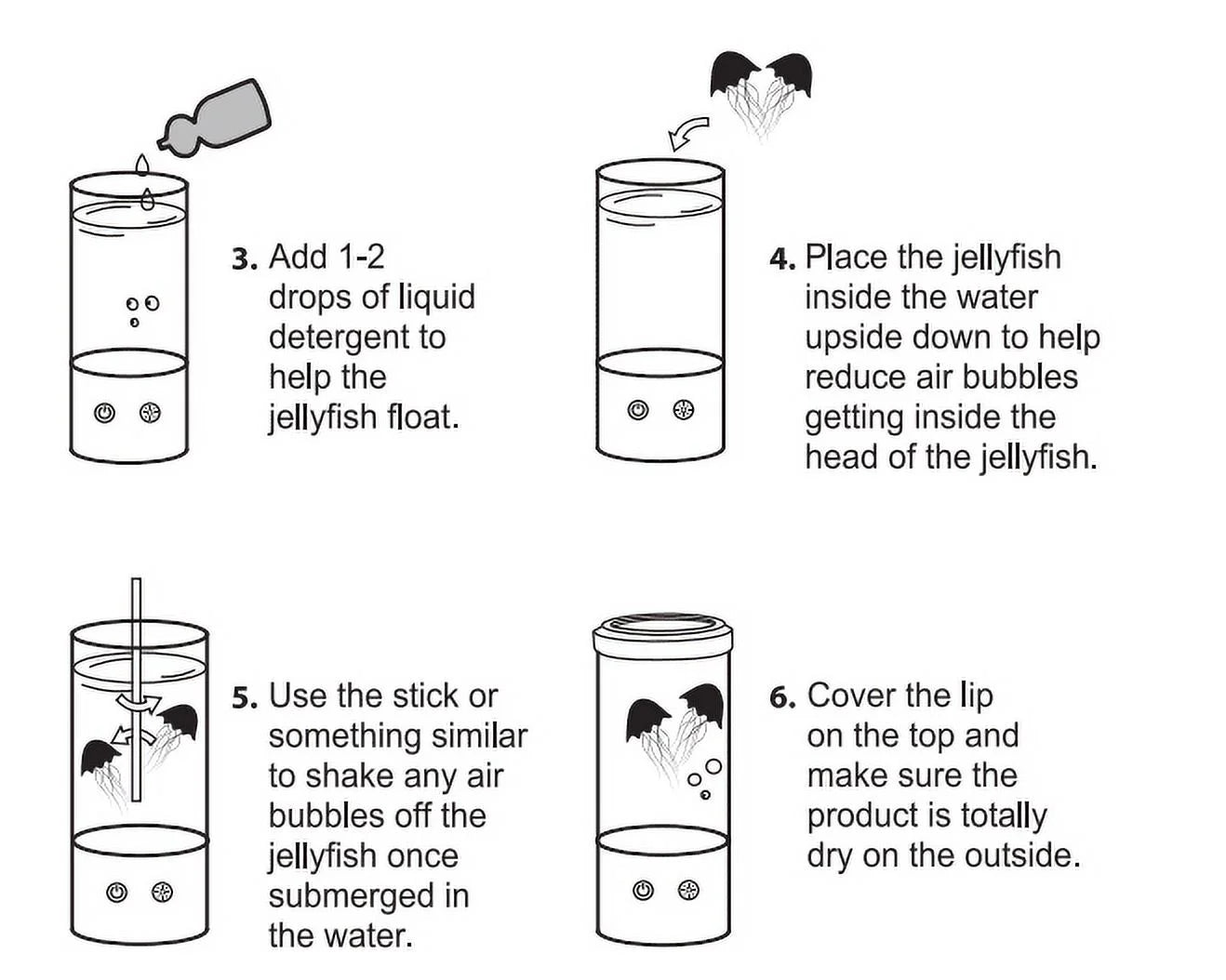 3. Add 1-2 drops of liquid detergent to help the jellyfish float.

4. Place the jellyfish inside the water upside down to help reduce air bubbles getting inside the head of the jellyfish.

5. Use the stick or something similar to shake any air bubbles off the jellyfish once submerged in the water.

6. Cover the lip on the top and make sure the product is totally dry on the outside.