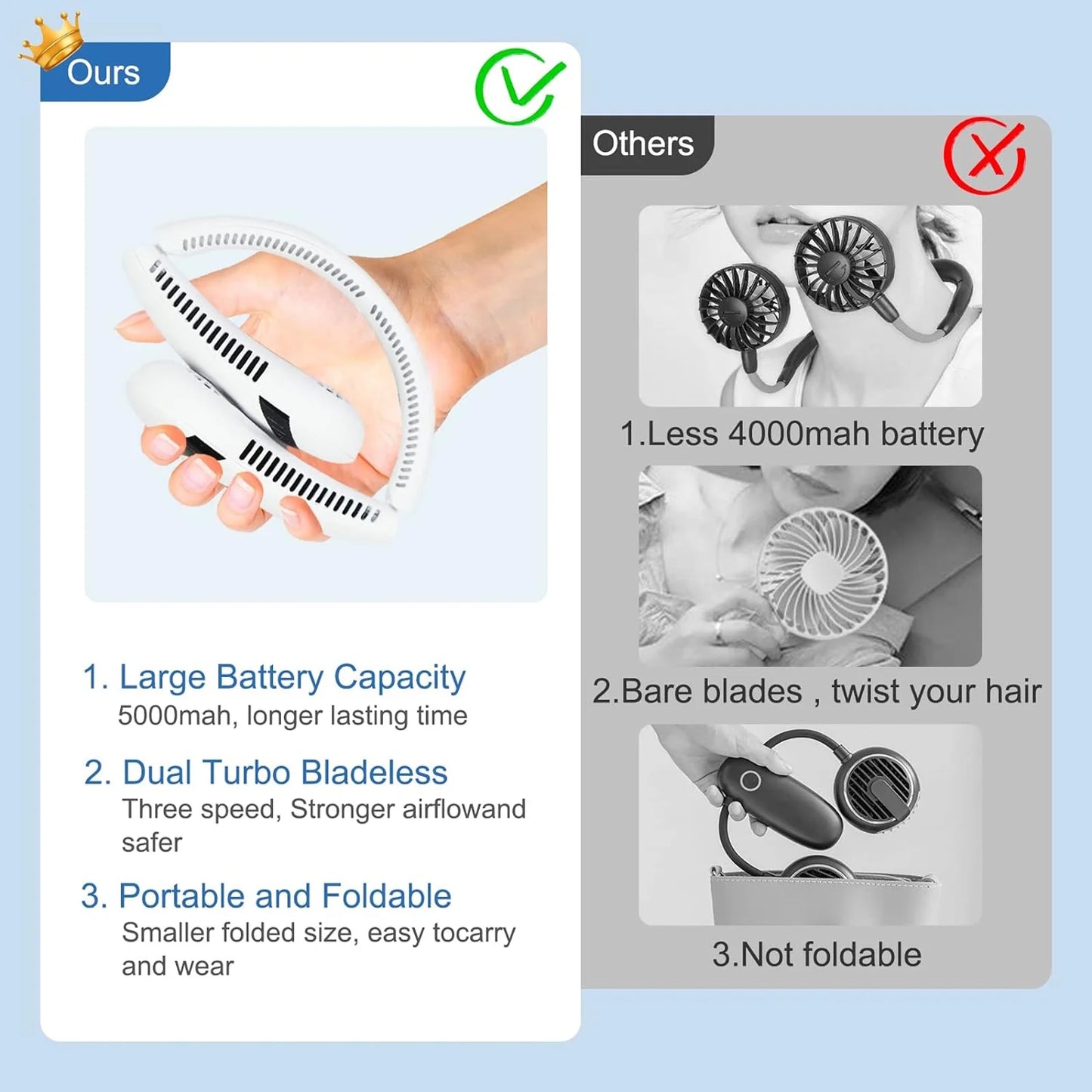 Ours

1. Large Battery Capacity
5000mah, longer lasting time

2. Dual Turbo Bladeless
Three speed, Stronger airflowand safer

3. Portable and Foldable
Smaller folded size, easy tocarry and wear

Others

1.Less 4000mah battery

2.Bare blades , twist your hair

3.Not foldable